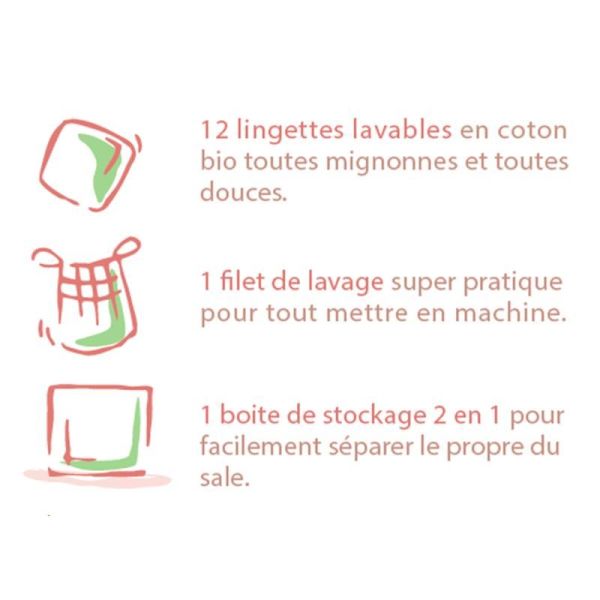 12 lingettes lavables en coton bio toutes mignonnes et toutes douces.

1 filet de lavage super pratique pour tout mettre en machine.

1 boite de stockage 2 en 1 pour facilement séparer le propre du sale.